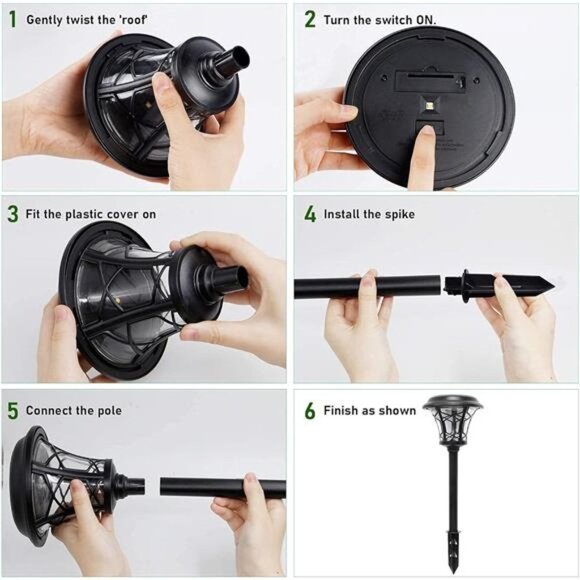 1 Gently twist the 'roof'

2 Turn the switch ON.

3 Fit the plastic cover on

4 Install the spike

5 Connect the pole

6 Finish as shown